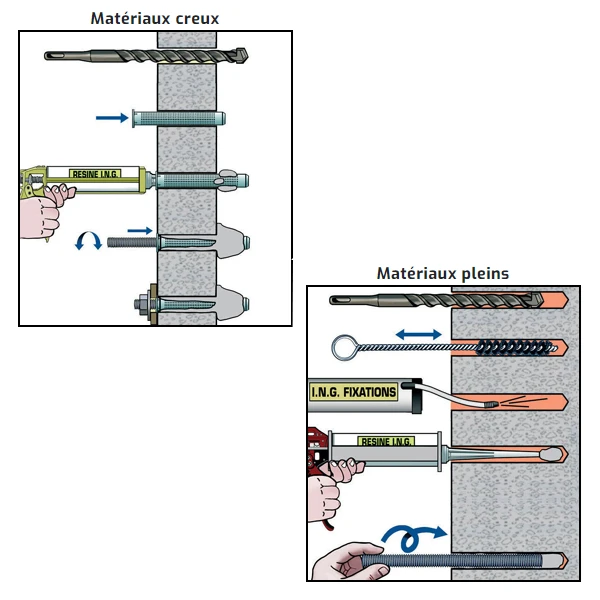 Matériaux creux

RESINE I.N.G.

Matériaux pleins

I.N.G. FIXATIONS

RESINE I.N.G.