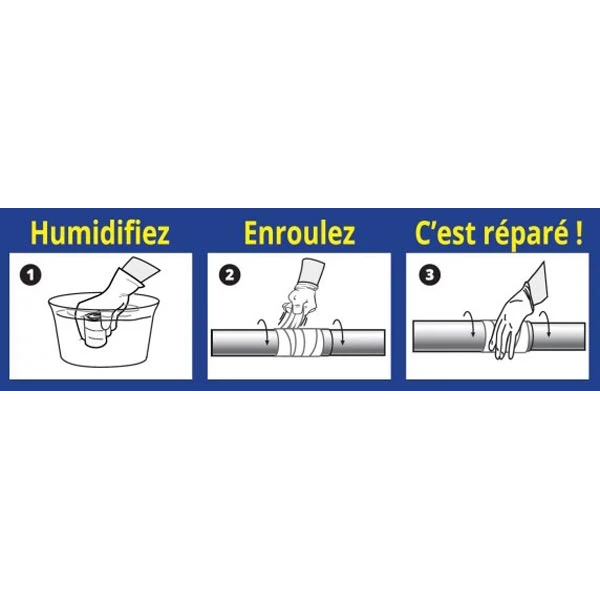 Humidifiez

1

Enroulez

2

C'est réparé !

3