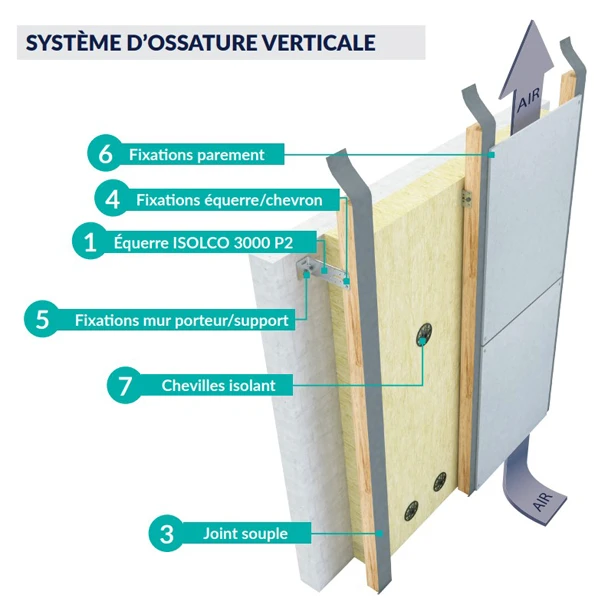 SYSTÈME D'OSSATURE VERTICALE

AIR

6 Fixations parement

4 Fixations équerre/chevron

1 Équerre ISOLCO 3000 P2

5 Fixations mur porteur/support

7 Chevilles isolant

3 Joint souple

AIR